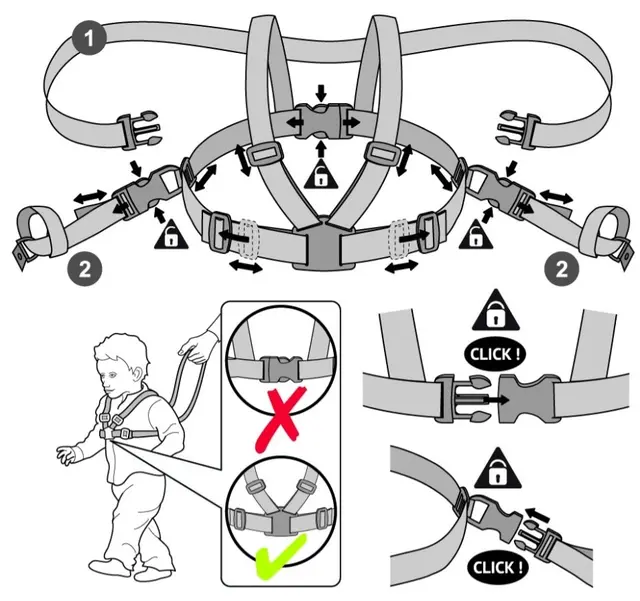 1

2

2

CLICK !

CLICK !