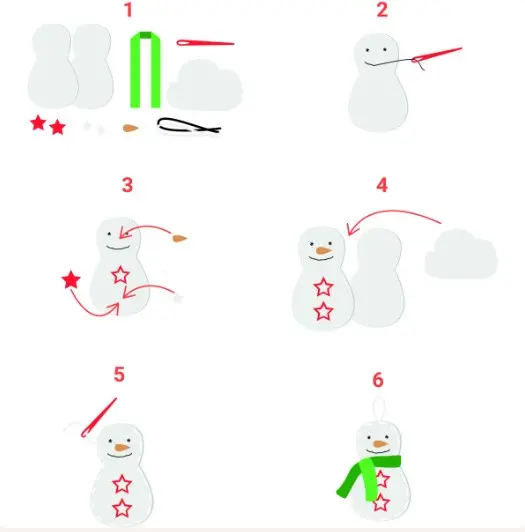 1

2

3

4

5

6